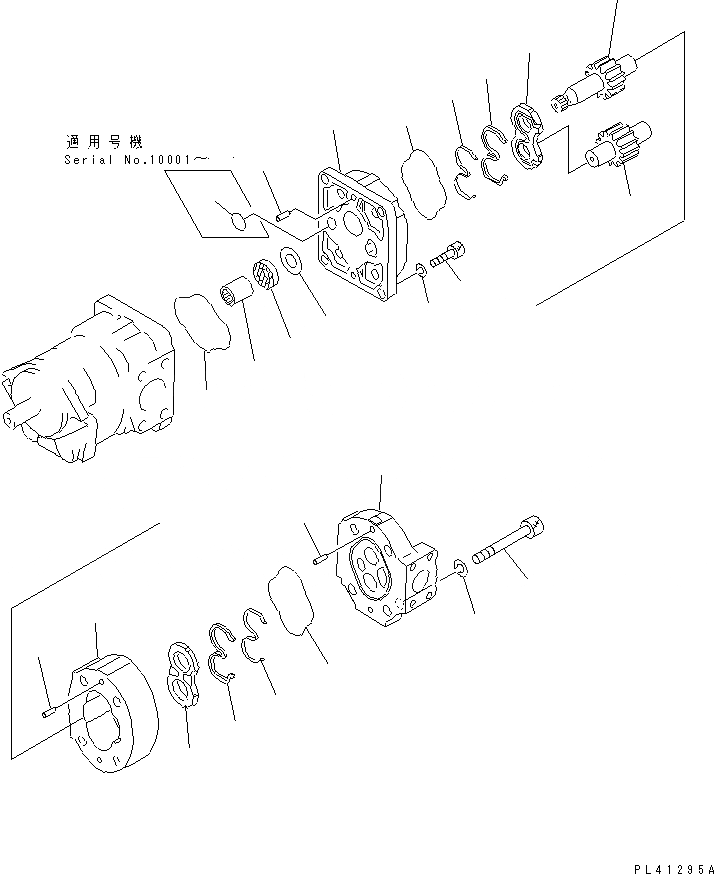 適用号機
Serial No.10001～

PL41295A