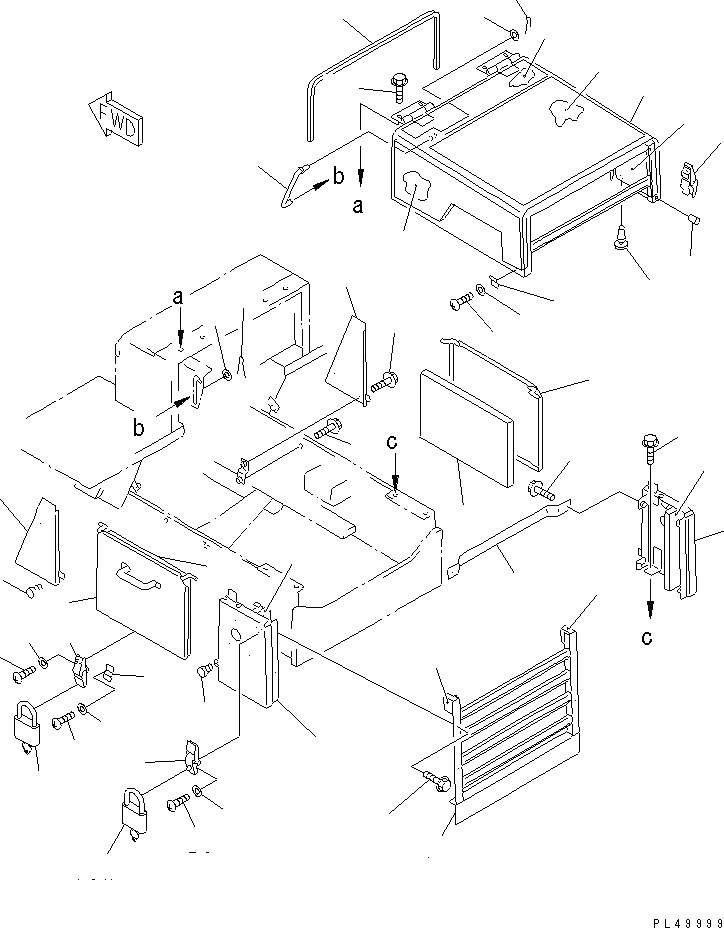 FWD

b
a

a

b

c

c

PL49999