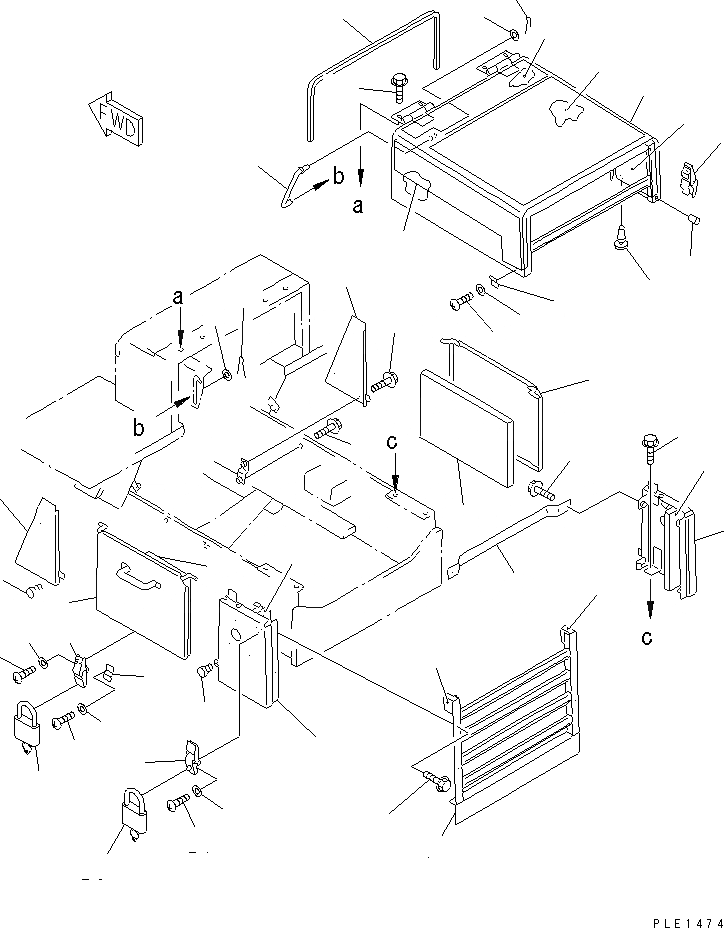 FWD

b

a

a

b

c

c

PLE1474