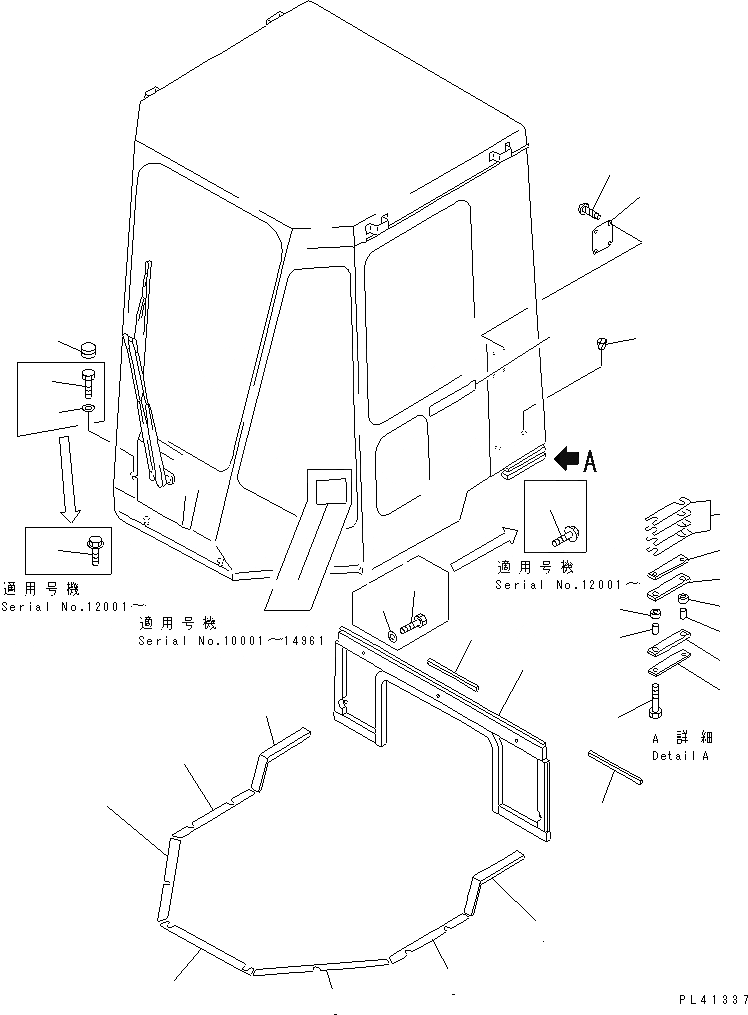 A

適用号機
Serial No.12001～

適用号機
Serial No.12001～

適用号機
Serial No.10001～14961

A 詳細
Detail A

PL41337