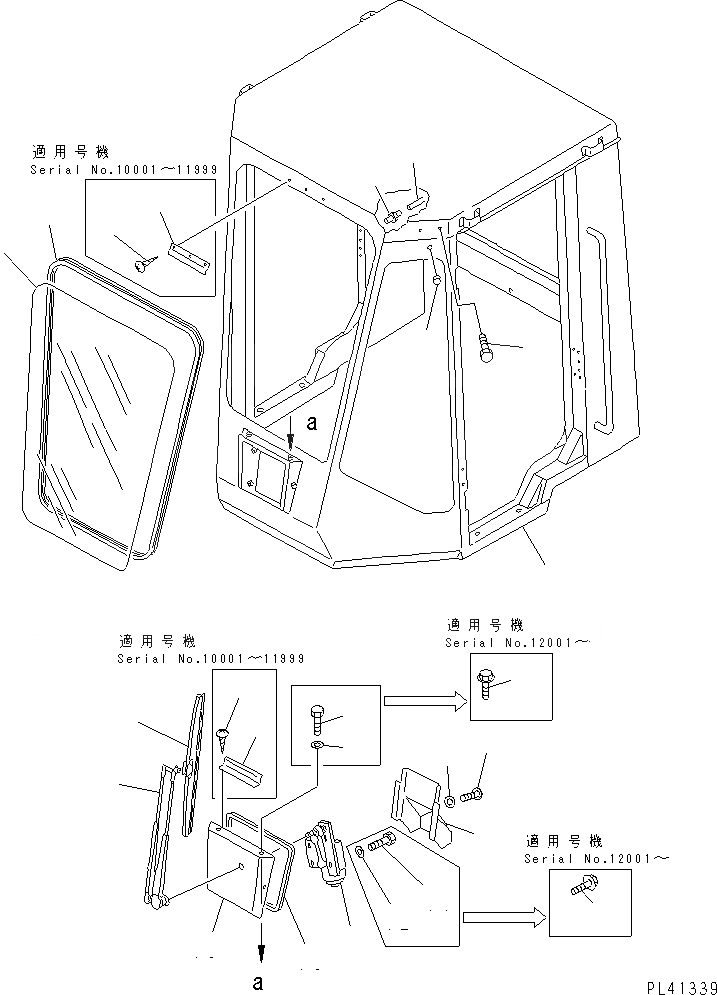 適用号機
Serial No.10001～11999

a

適用号機
Serial No.10001～11999

適用号機
Serial No.12001～

適用号機
Serial No.12001～

a

PL41339