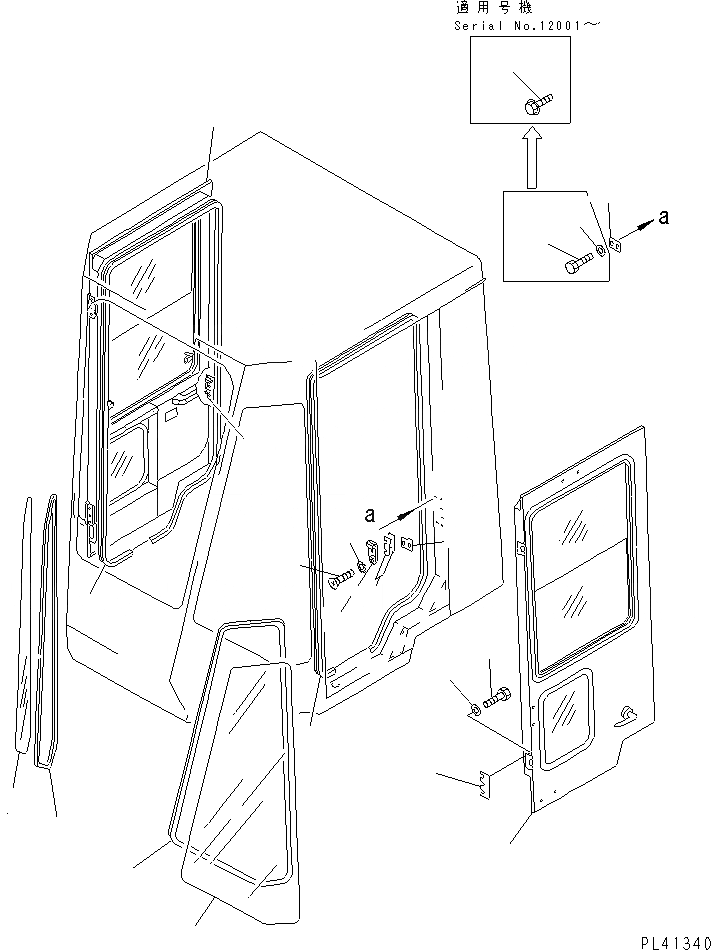 適用号機
Serial No.12001～

a

a

PL41340