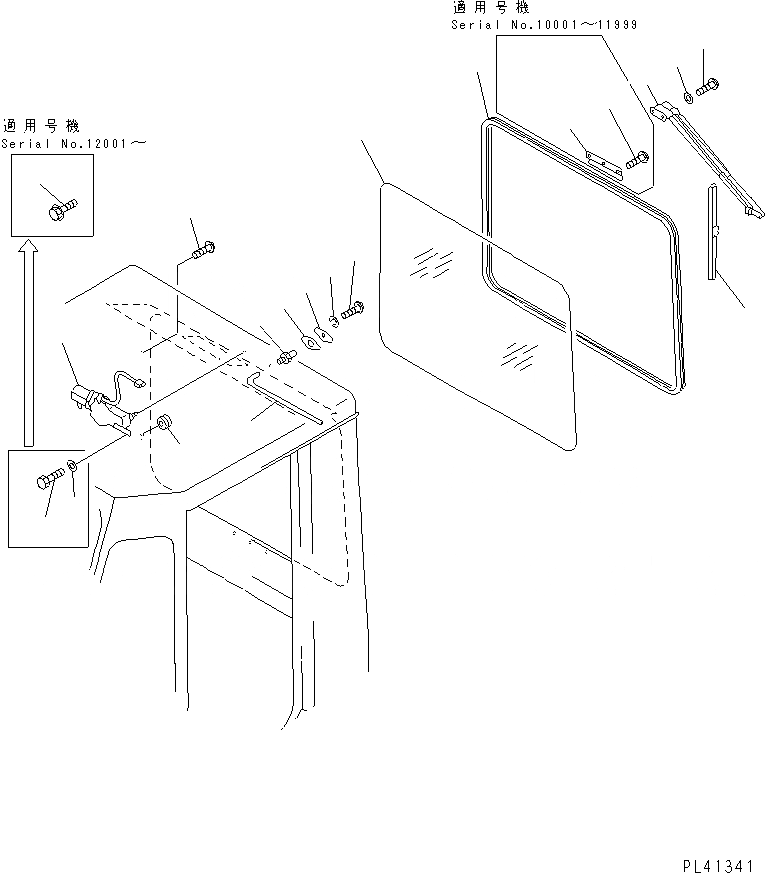 適用号機
Serial No.10001～11999

適用号機
Serial No.12001～

PL41341