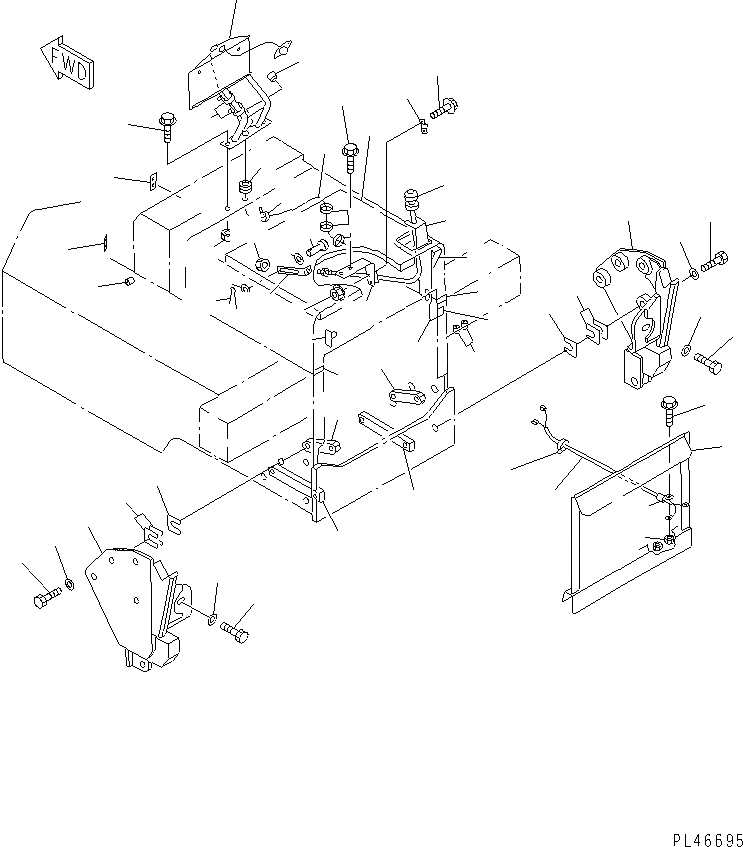 FWD

PL46695