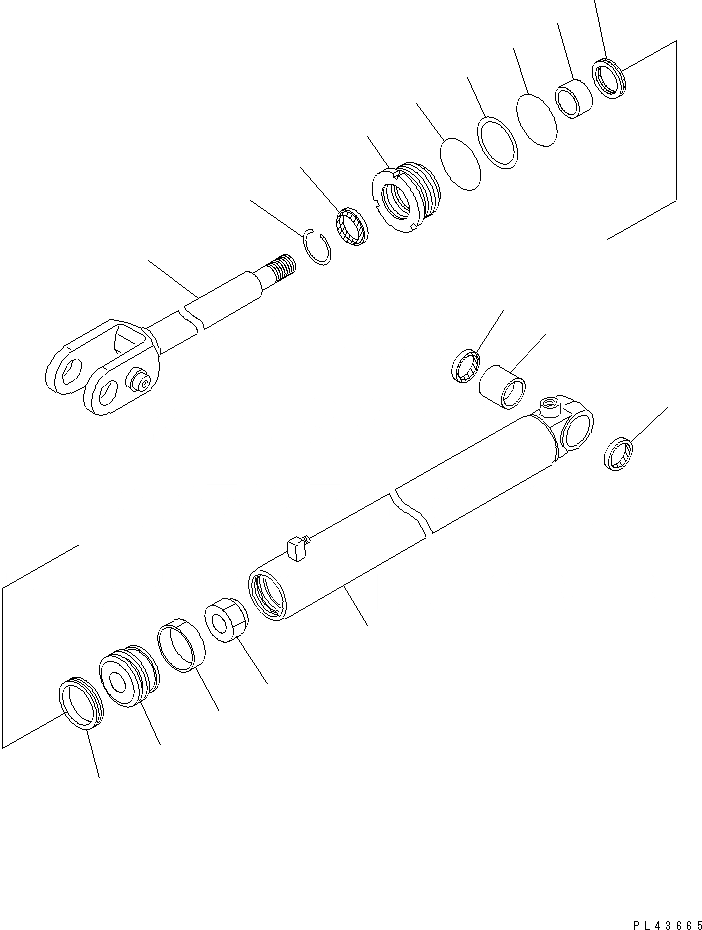 PL43665