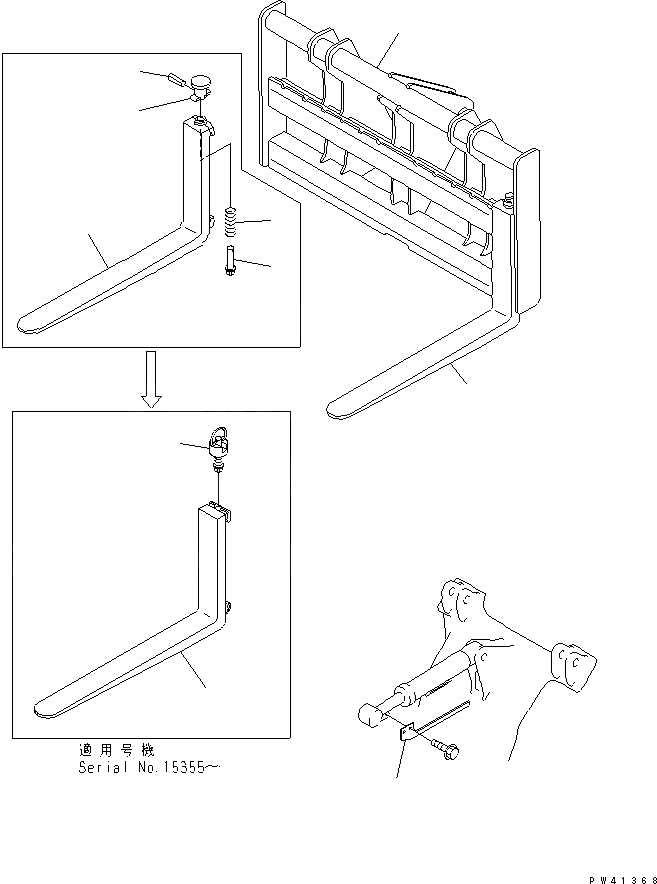 適用号機
Serial No.15355~

PW41368