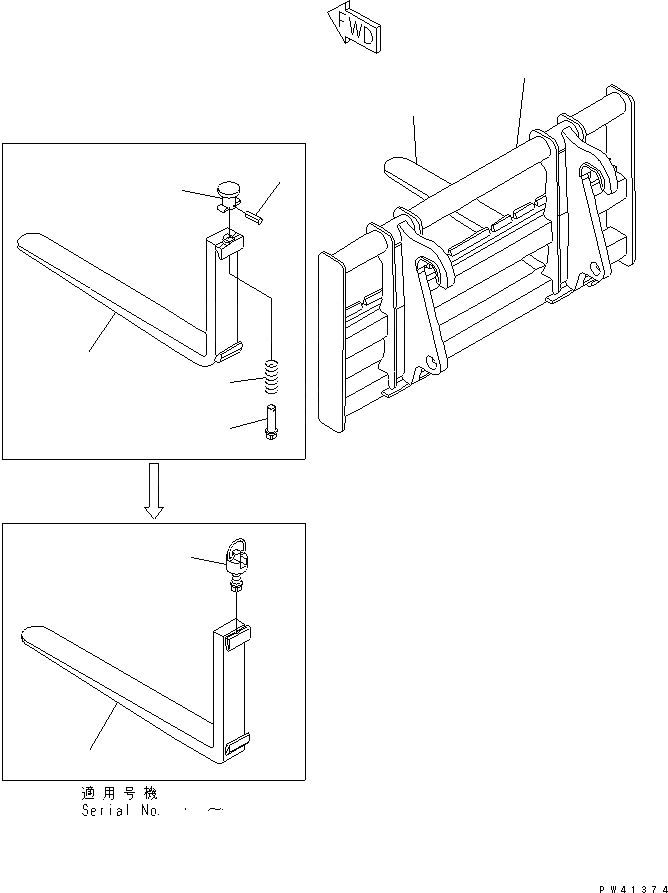 FWD

適用号機
Serial No. · ~

PW41374