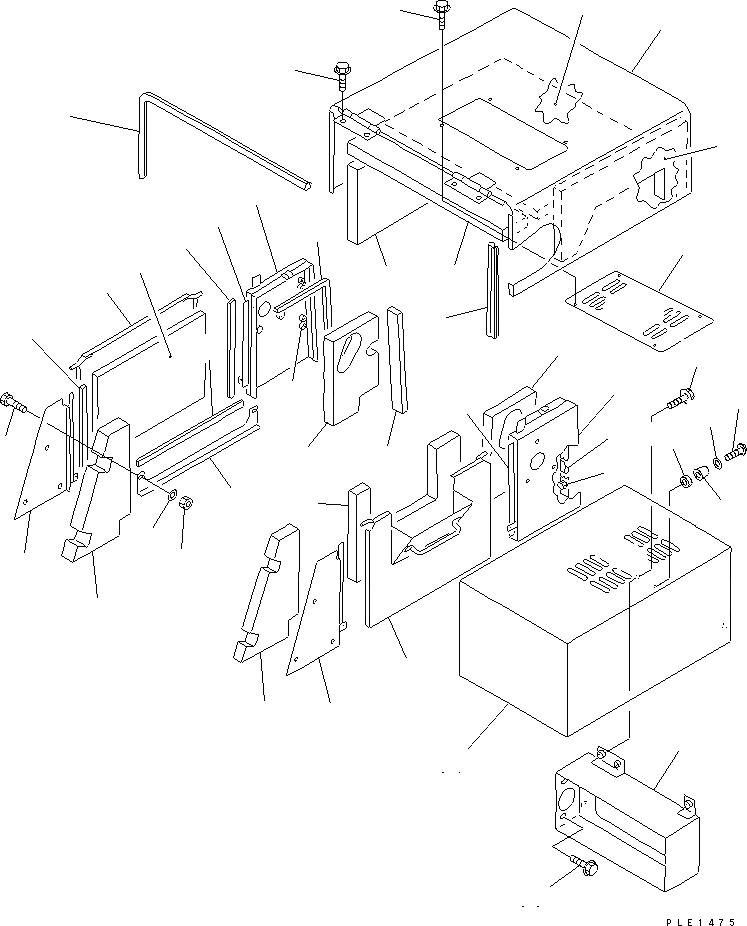 PLE1475