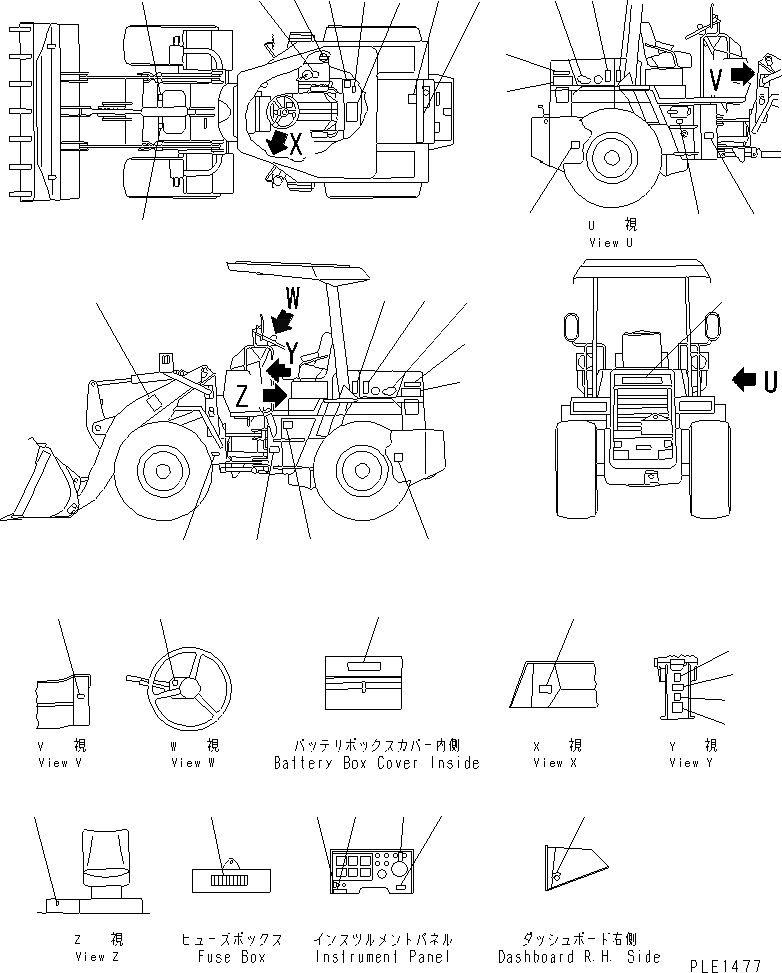 X

V

U 視
View U

W

Y

Z

U

V 視
View V

W 視
View W

バッテリボックスカバー内側
Battery Box Cover Inside

X 視
View X

Y 視
View Y

Z 視
View Z

ヒューズボックス
Fuse Box

インスツルメントパネル
Instrument Panel

ダッシュボード右側
Dashboard R.H. Side

PLE1477