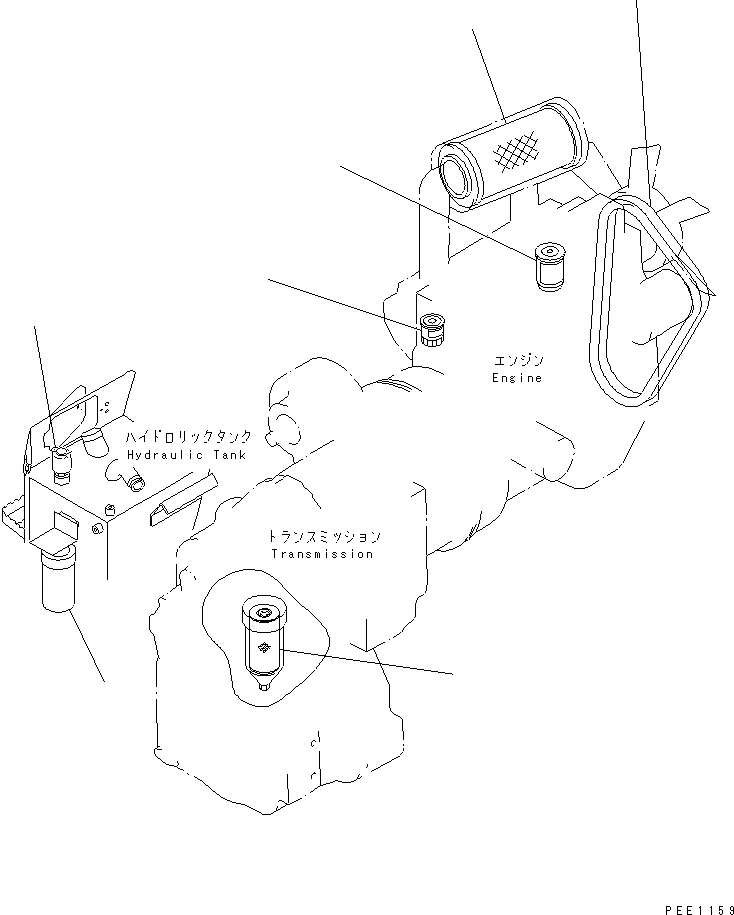 エンジン
Engine

ハイドロリックタンク
Hydraulic Tank

トランスミッション
Transmission

PEE1159