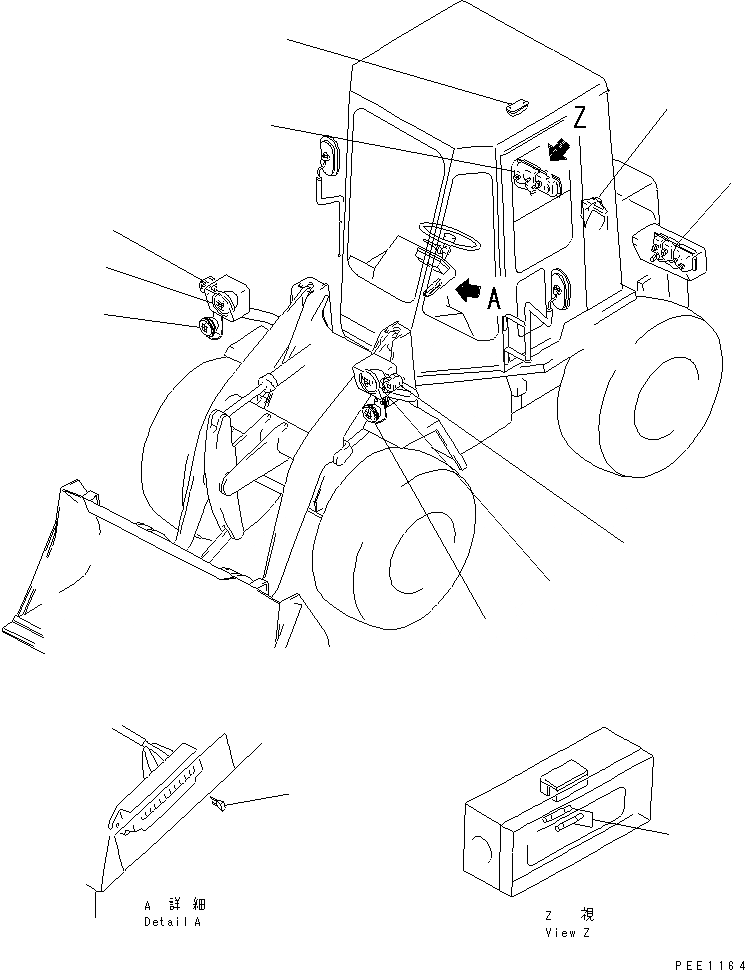 Z

A

A 詳細
Detail A

Z 視
View Z

PEE1164