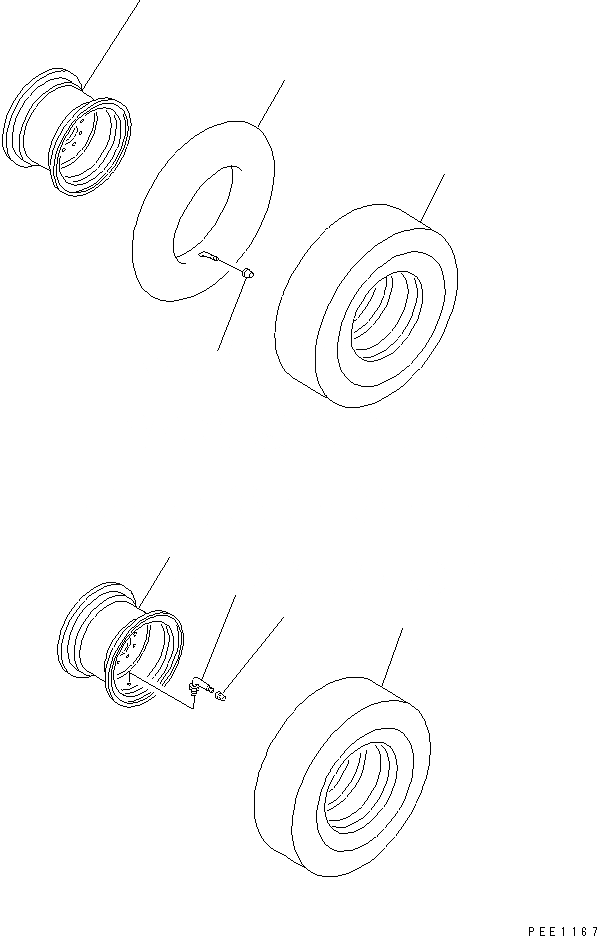 PEE1167