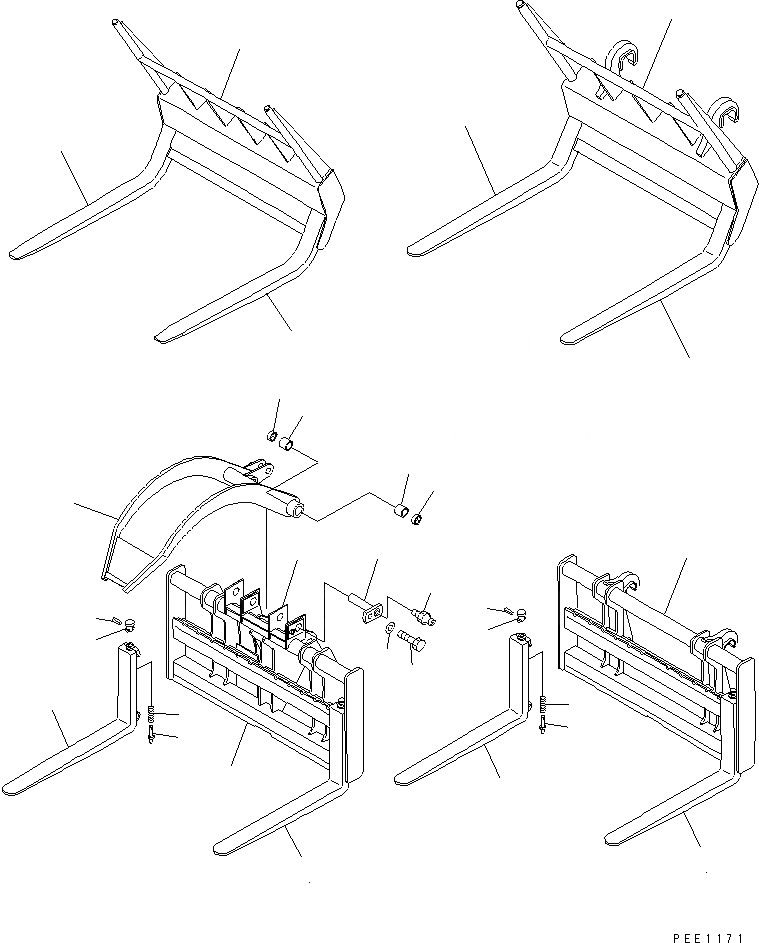 PEE1171