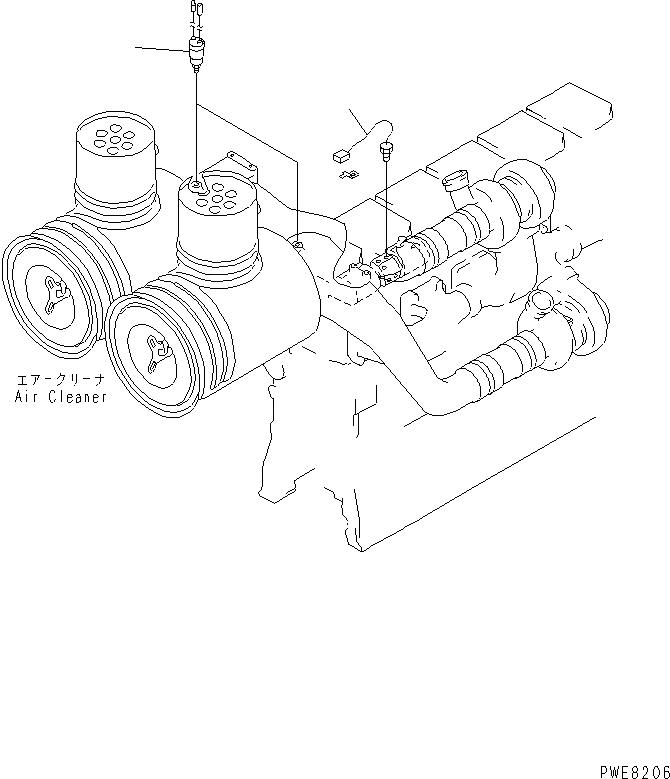 エアークリーナ
Air Cleaner

PWE8206