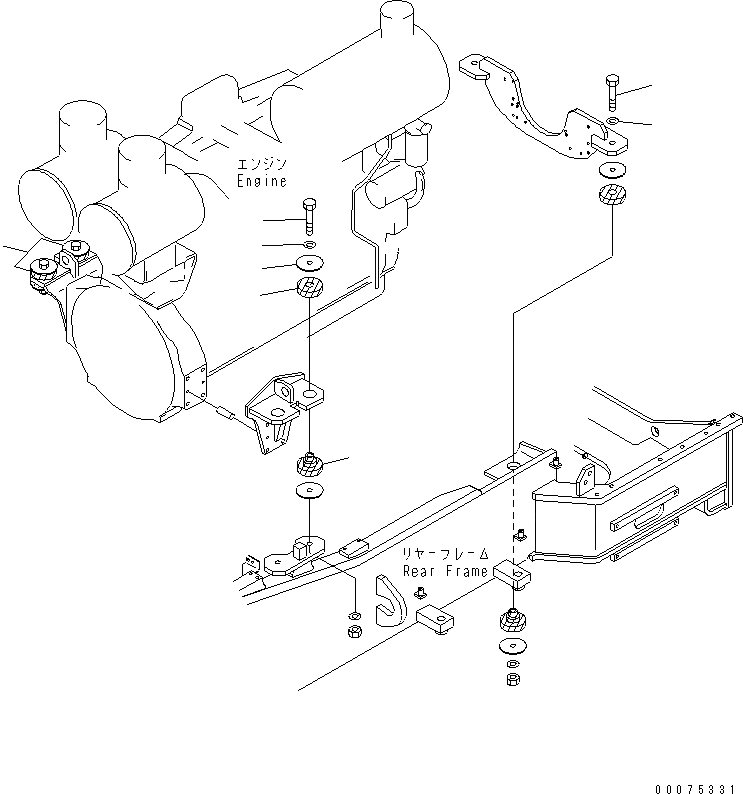 エンジン
Engine

リヤーフレーム
Rear Frame

00075331