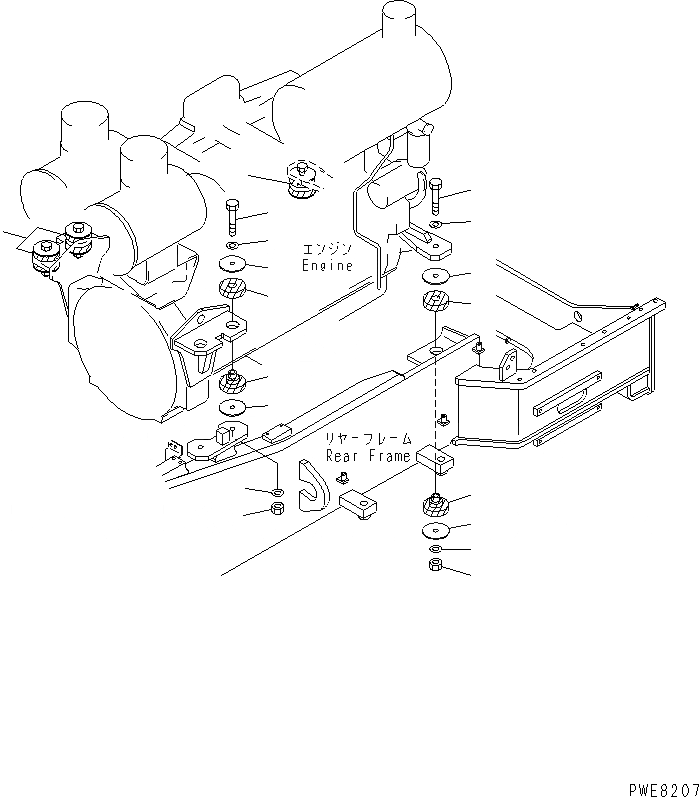 エンジン
Engine

リヤーフレーム
Rear Frame

PWE8207