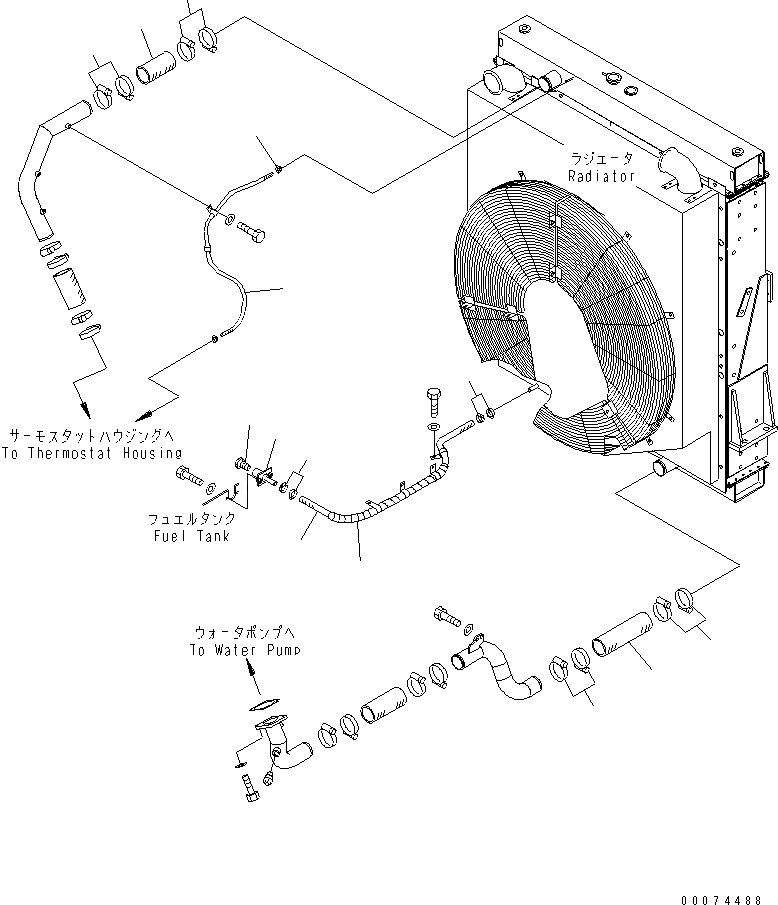 ラジエータ
Radiator

サーモスタットハウジングへ
To Thermostat Housing

フュエルタンク
Fuel Tank

ウォータポンプへ
To Water Pump

00074488