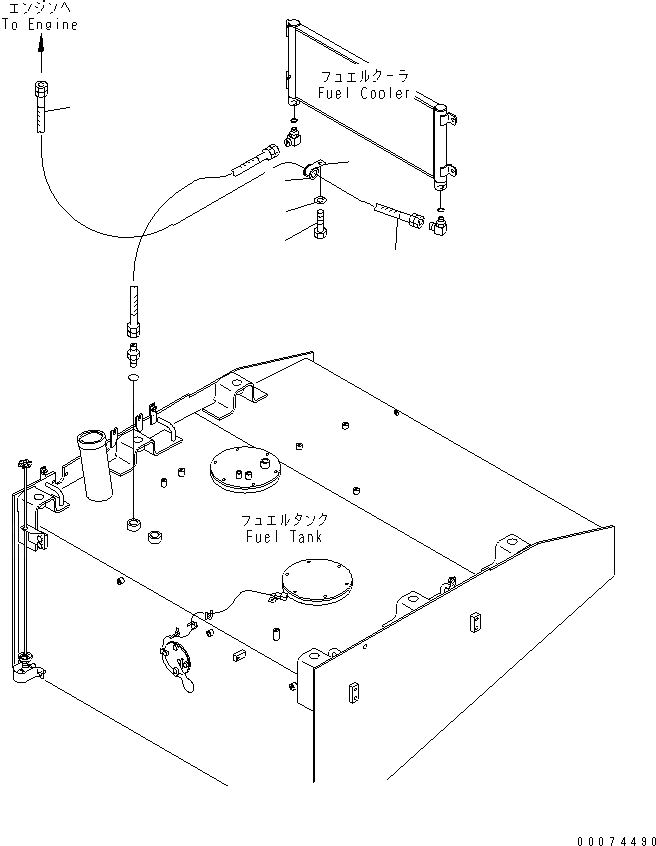 エンジンへ
To Engine

フュエルクーラ
Fuel Cooler

フュエルタンク
Fuel Tank

00074490