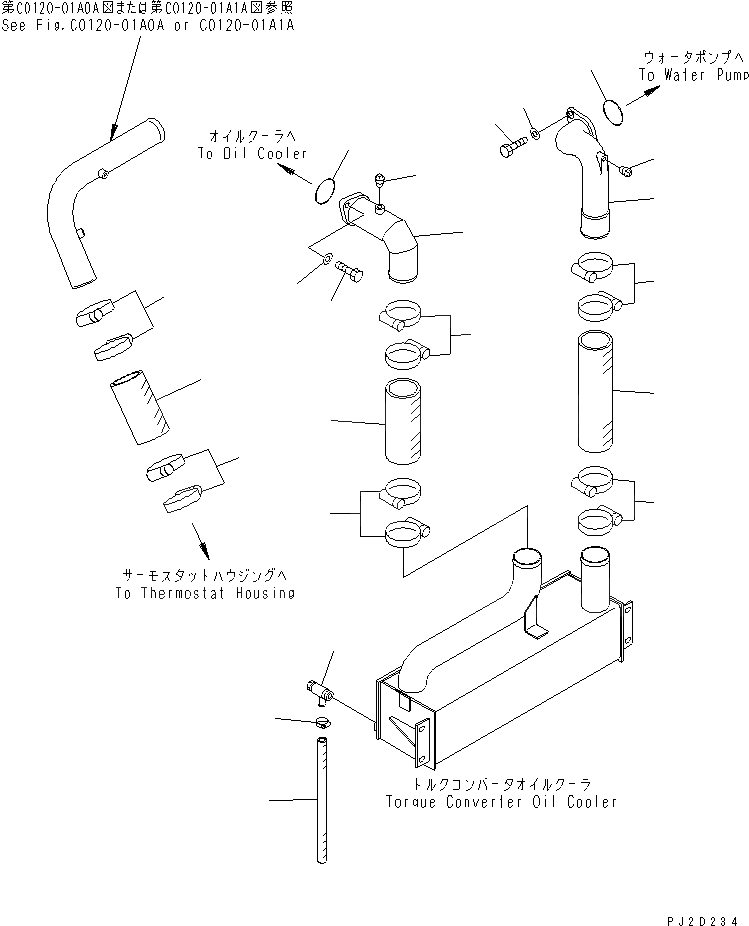 第C0120-01A0A図または第C0120-01A1A図参照
See Fig.C0120-01A0A or C0120-01A1A

ウォータポンプへ
To Water Pump

オイルクーラへ
To Oil Cooler

サーモスタットハウジングへ
To Thermostat Housing

トルクコンバータオイルクーラ
Torque Converter Oil Cooler

PJ2D234