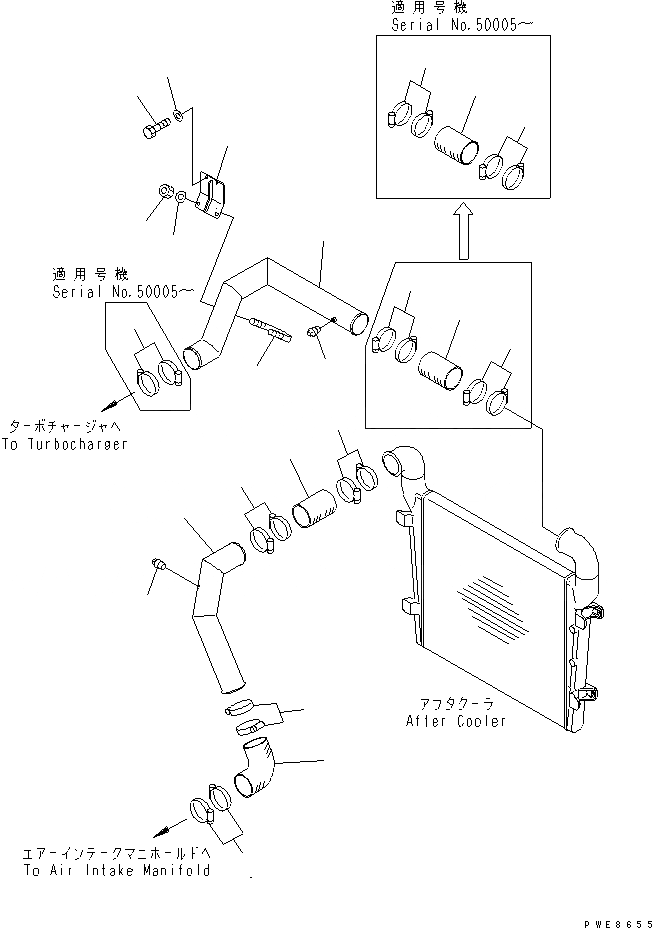 適用号機
Serial No.50005～

適用号機
Serial No.50005～

ターボチャージャへ
To Turbocharger

アフタクーラ
After Cooler

エアーインテークマニホールドへ
To Air Intake Manifold

PWE8655