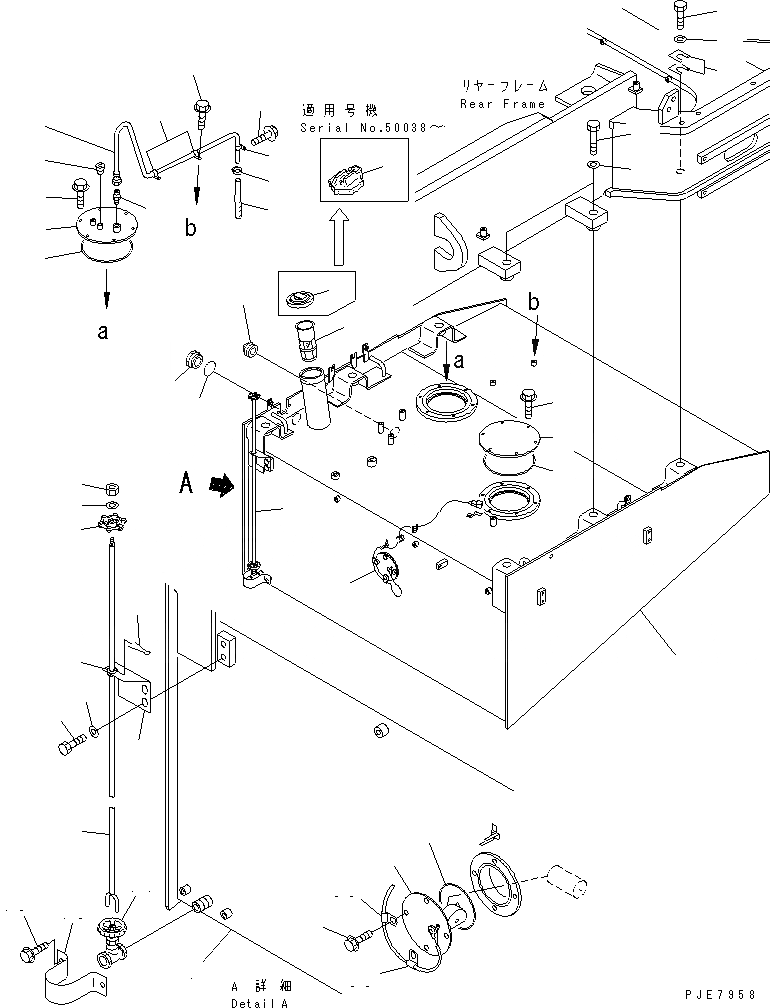 リヤーフレーム
Rear Frame

適用号機
Serial No.50038～

b

a

a

b

A

A 詳細
Detail A

PJE7958