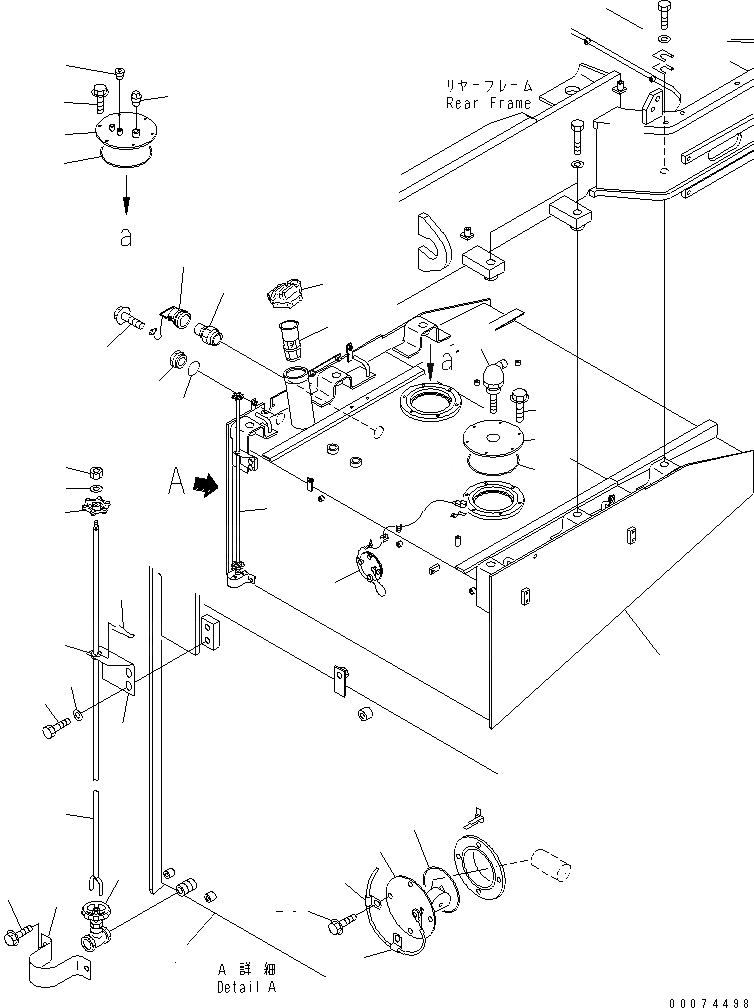 リヤーフレーム
Rear Frame

a

a

A

A 詳細
Detail A

00074498