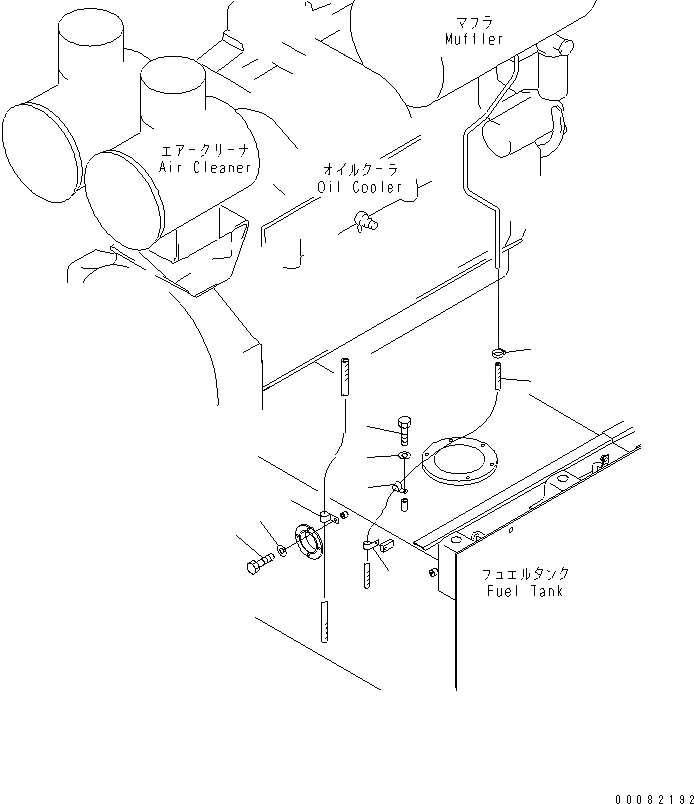 マフラ
Muffler

エアークリーナ
Air Cleaner

オイルクーラ
Oil Cooler

フュエルタンク
Fuel Tank

00082192