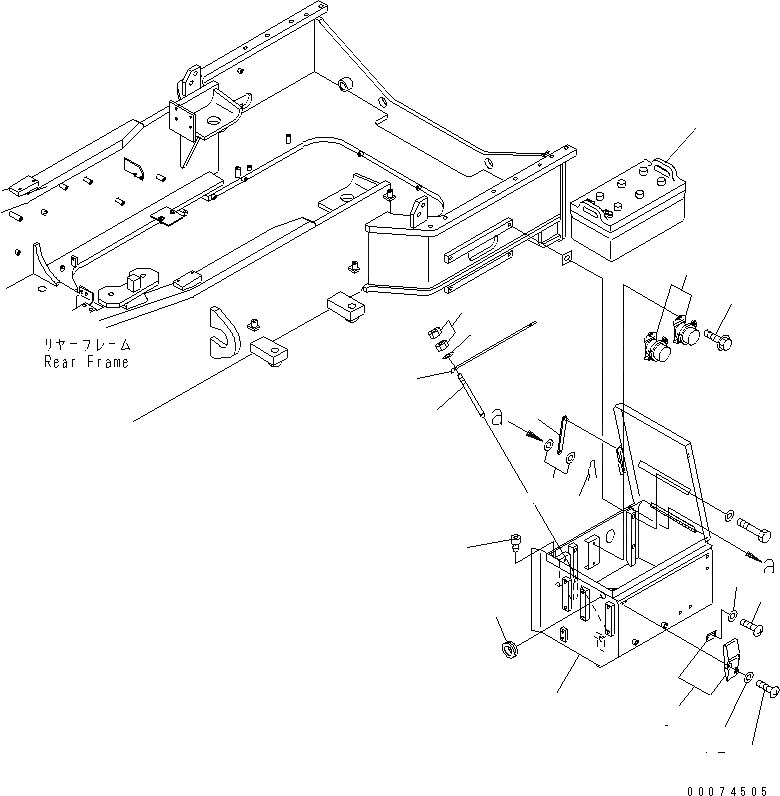 リヤーフレーム
Rear Frame

a

a

00074505