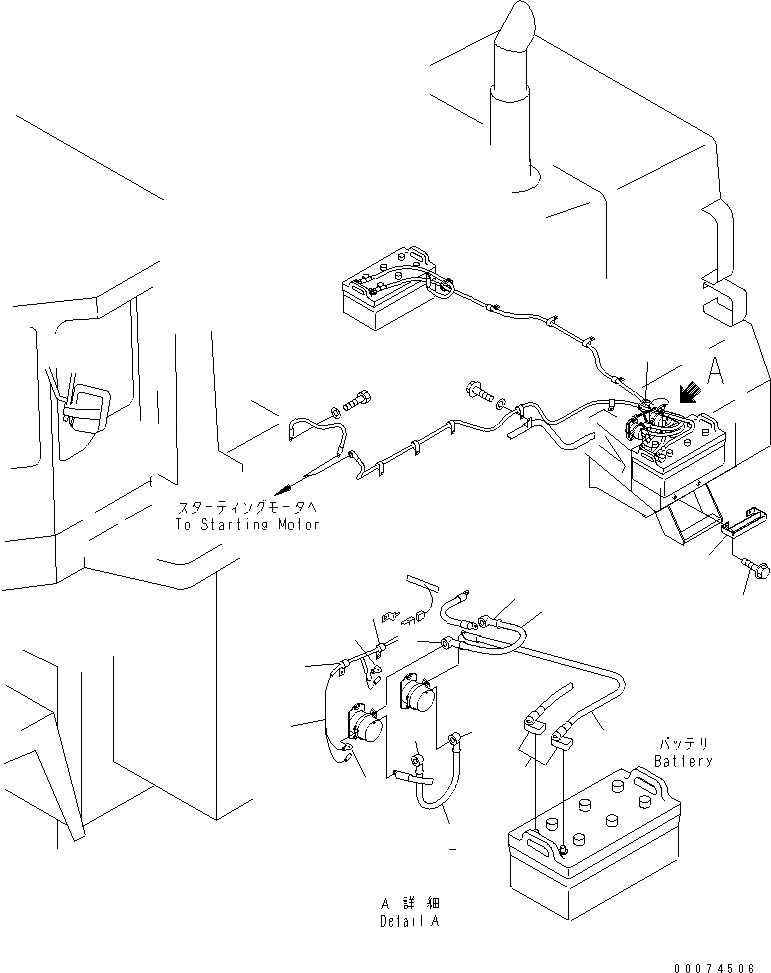 A

スターティングモータへ
To Starting Motor

バッテリ
Battery

A 詳細
Detail A

00074506