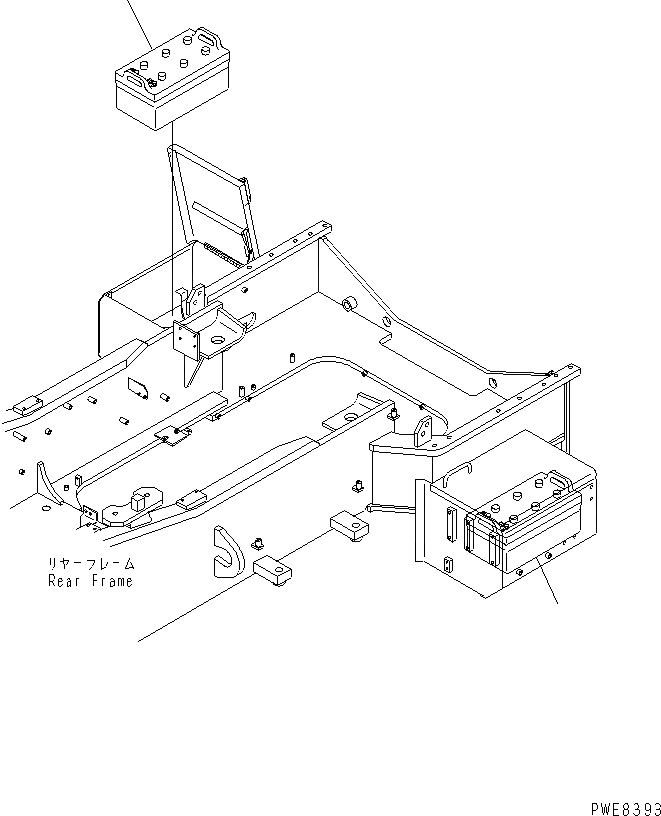 リヤーフレーム
Rear Frame

PWE8393