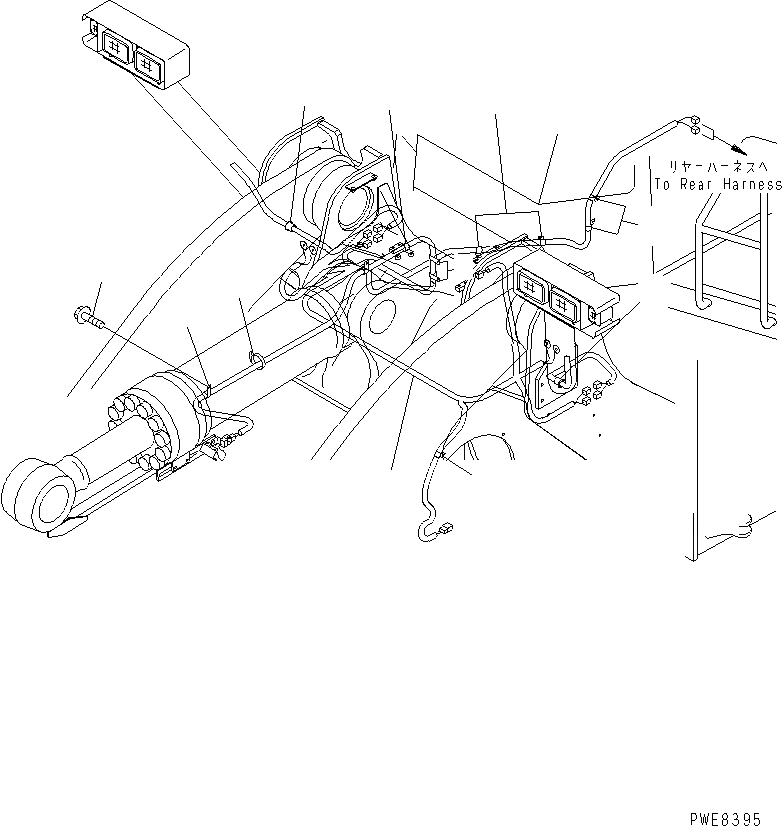 リヤーハーネスへ
To Rear Harness

PWE8395