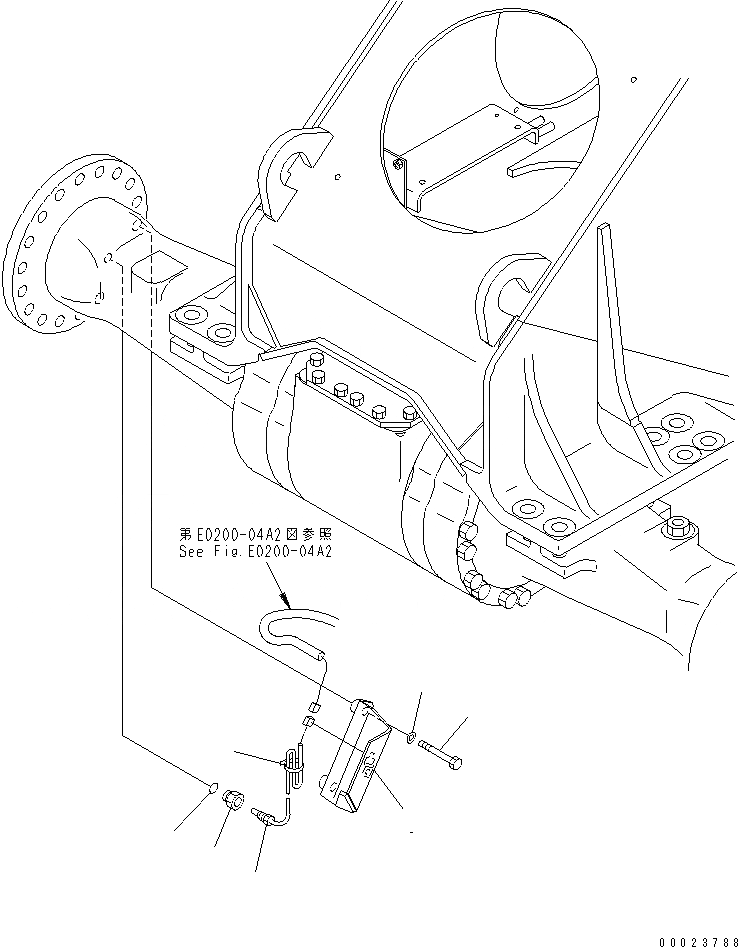 第E0200-04A2図参照
See Fig.E0200-04A2

00023788