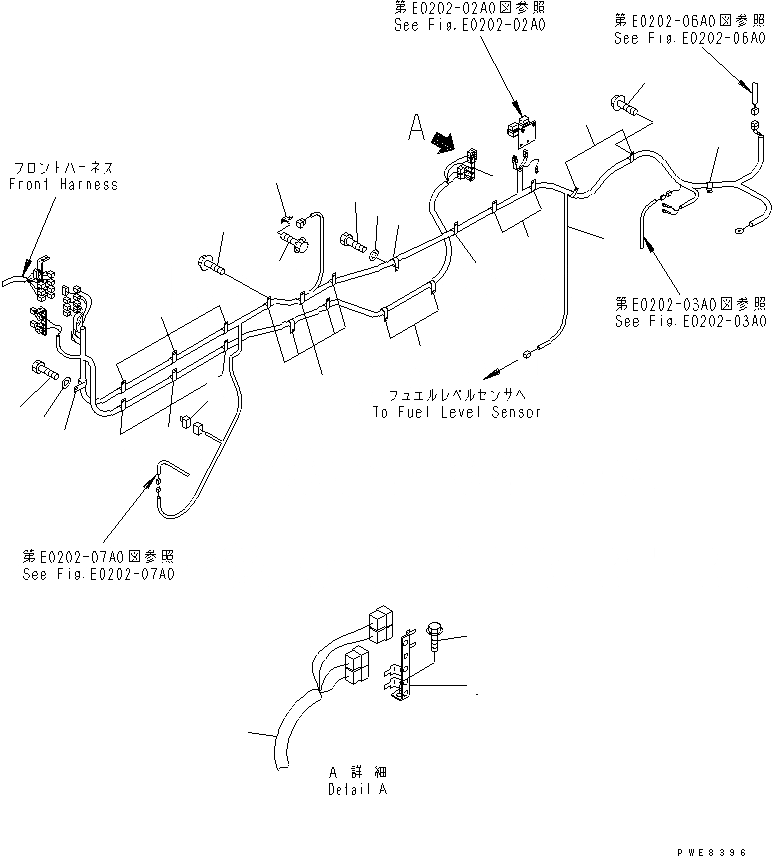 第E0202-02A0図参照
See Fig.E0202-02A0

第E0202-06A0図参照
See Fig.E0202-06A0

A

フロントハーネス
Front Harness

第E0202-03A0図参照
See Fig.E0202-03A0

フュエルレベルセンサへ
To Fuel Level Sensor

第E0202-07A0図参照
See Fig.E0202-07A0

A 詳細
Detail A

PWE8396