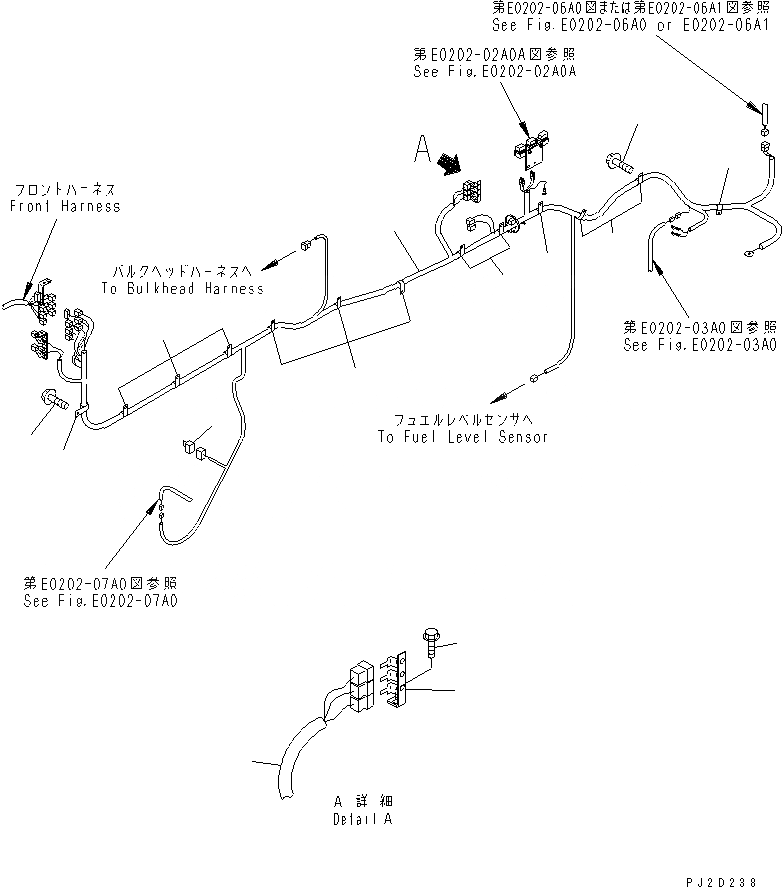 第E0202-06A0図または第E0202-06A1図参照
See Fig.E0202-06A0 or E0202-06A1

第E0202-02A0A図参照
See Fig.E0202-02A0A

A

フロントハーネス
Front Harness

バルクヘッドハーネスへ
To Bulkhead Harness

第E0202-03A0図参照
See Fig.E0202-03A0

フュエルレベルセンサへ
To Fuel Level Sensor

第E0202-07A0図参照
See Fig.E0202-07A0

A 詳細
Detail A

PJ2D238