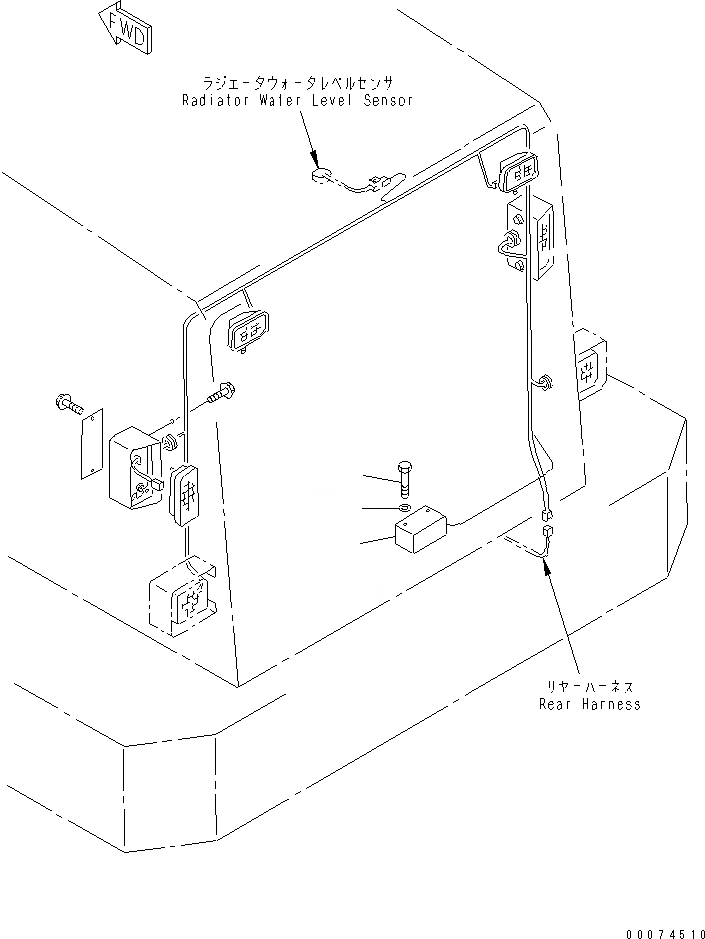 FWD

ラジエータウォータレベルセンサ
Radiator Water Level Sensor

リヤーハーネス
Rear Harness

00074510