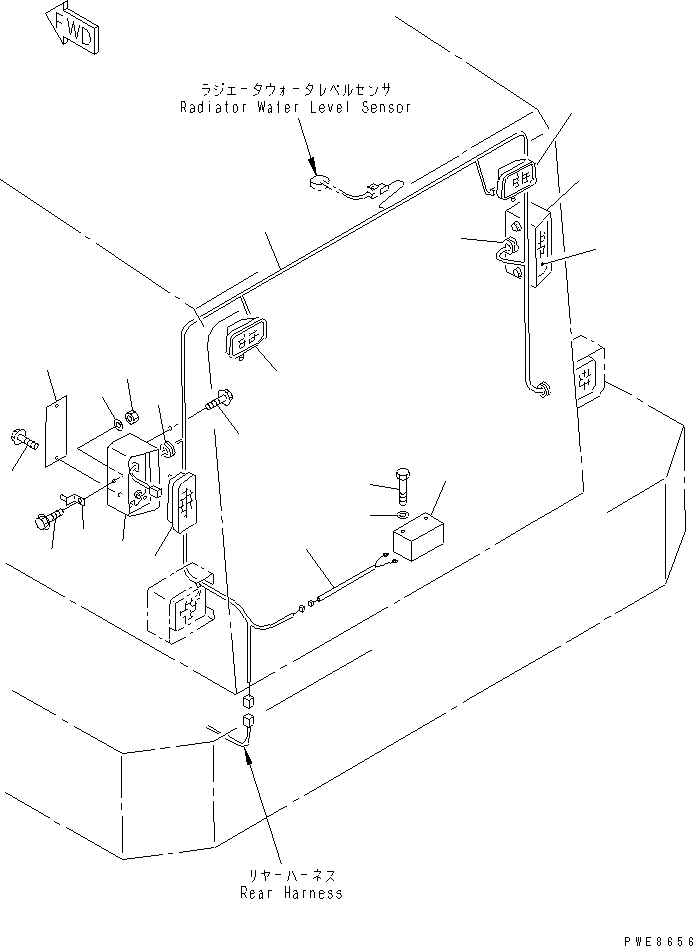 FWD

ラジエータウォータレベルセンサ
Radiator Water Level Sensor

リヤーハーネス
Rear Harness

PWE8656