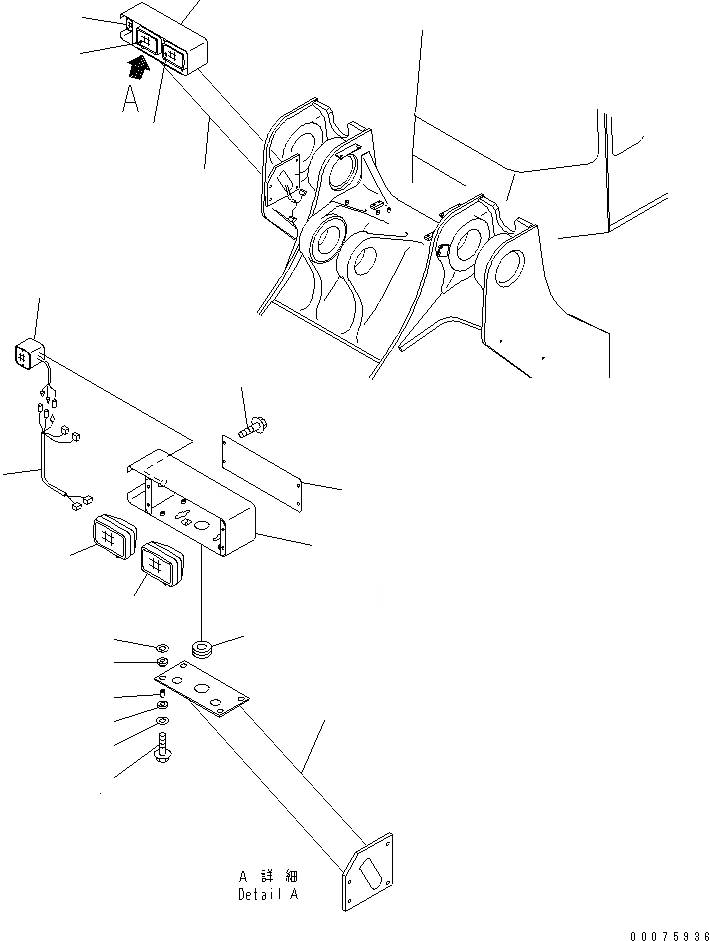 A

A 詳細
Detail A

00075936