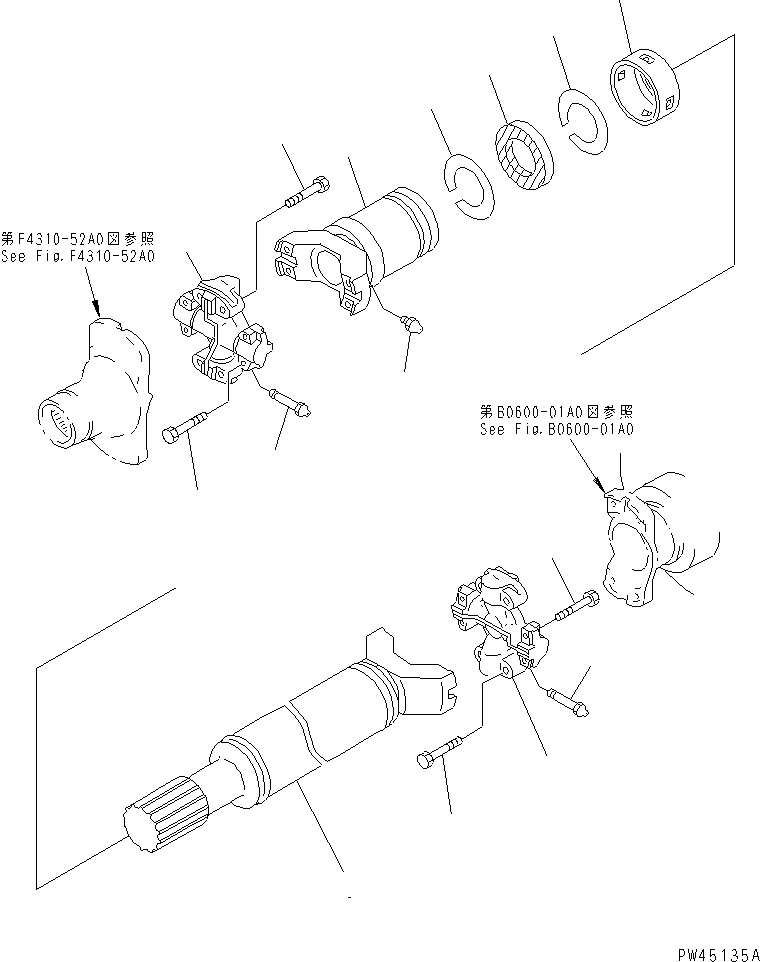 第F4310-52A0図参照
See Fig.F4310-52A0

第B0600-01A0図参照
See Fig.B0600-01A0

PW45135A