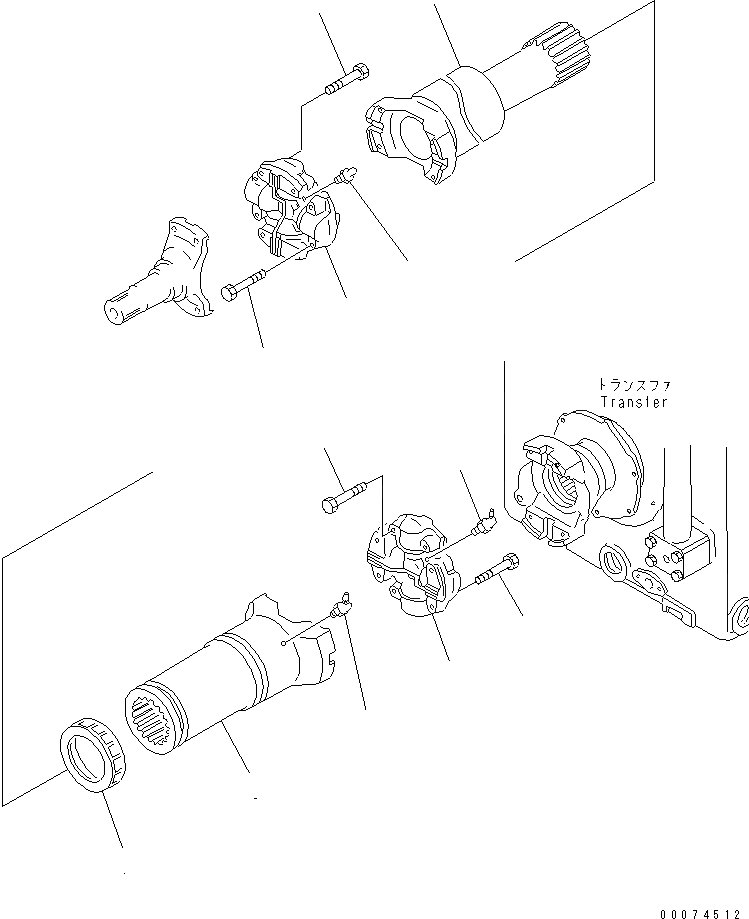 トランスファ
Transfer

00074512