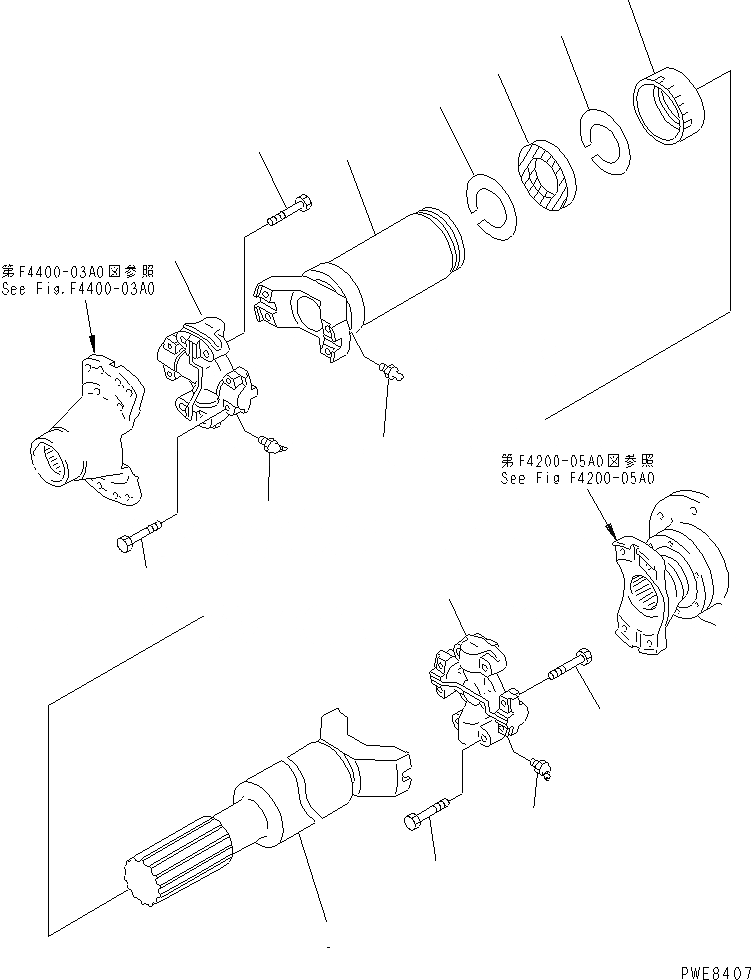 第F4400-03A0図参照
See Fig.F4400-03A0

第F4200-05A0図参照
See Fig F4200-05A0

PWE8407