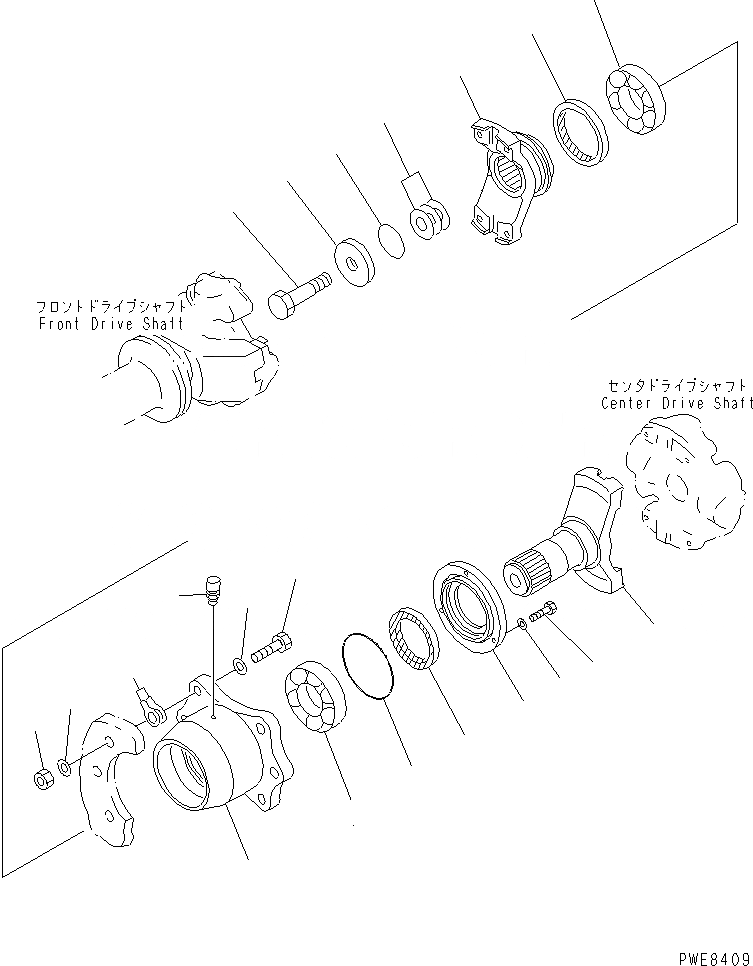 フロントドライブシャフト
Front Drive Shaft

センタドライブシャフト
Center Drive Shaft

PWE8409