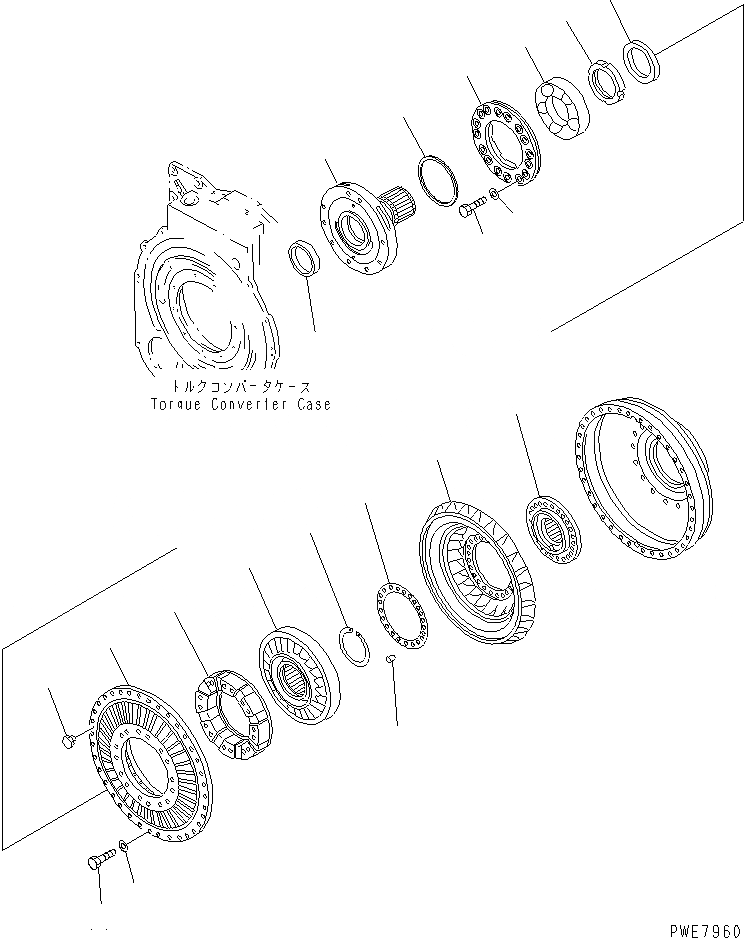 トルクコンバータケース
Torque Converter Case

PWE7960