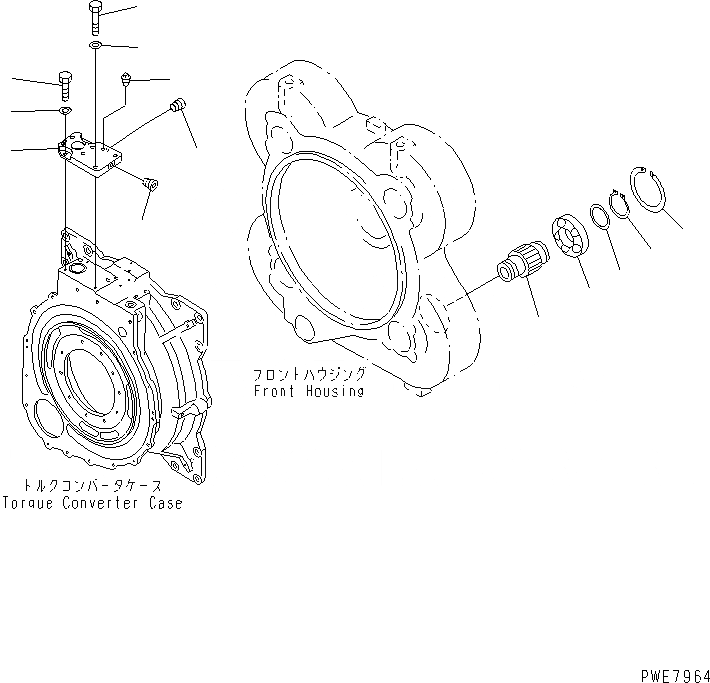 フロントハウジング
Front Housing

トルクコンバータケース
Torque Converter Case

PWE7964