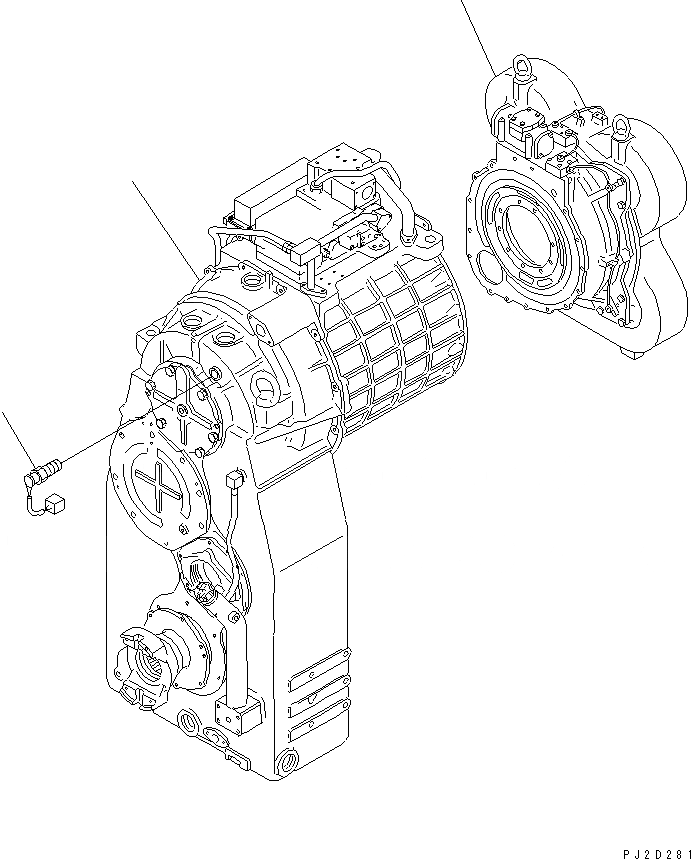 PJ2D281