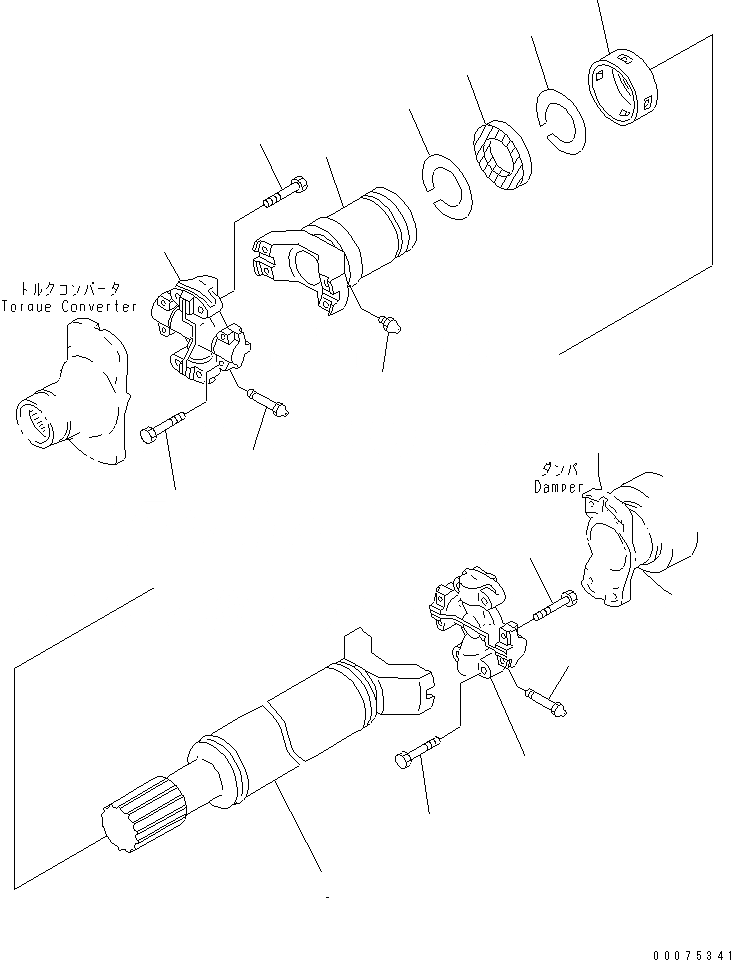 トルクコンバータ
Torque Converter

ダンパ
Damper

00075341