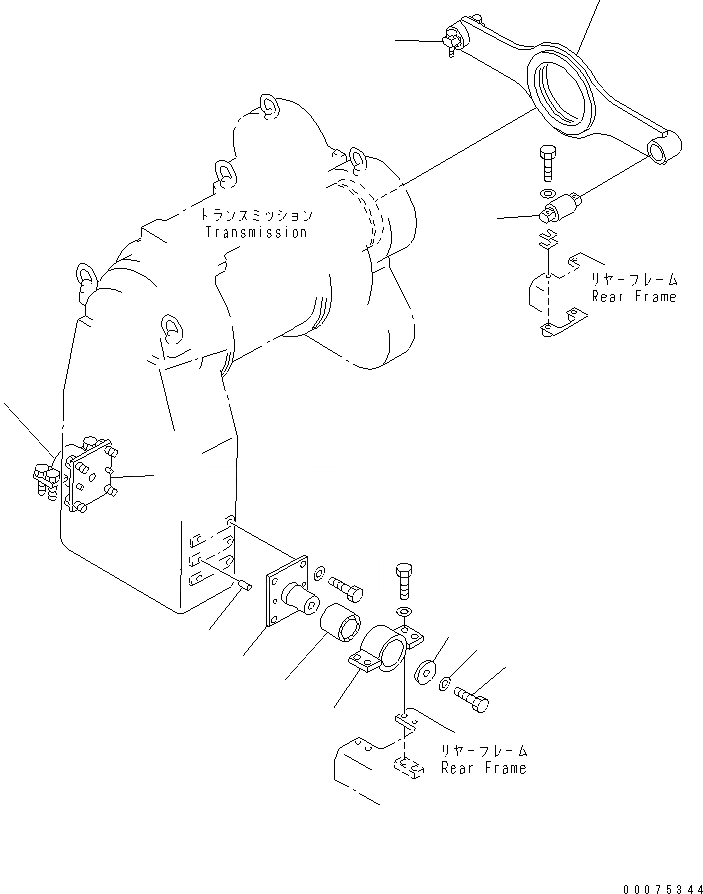 トランスミッション
Transmission

リヤーフレーム
Rear Frame

リヤーフレーム
Rear Frame

00075344