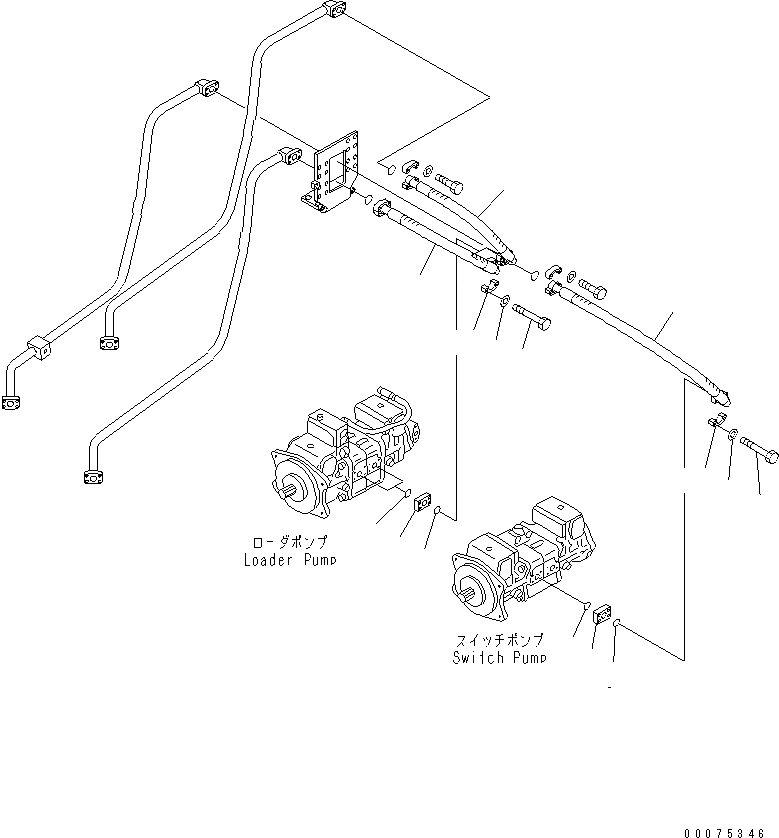 ローダポンプ
Loader Pump

スイッチポンプ
Switch Pump

00075346