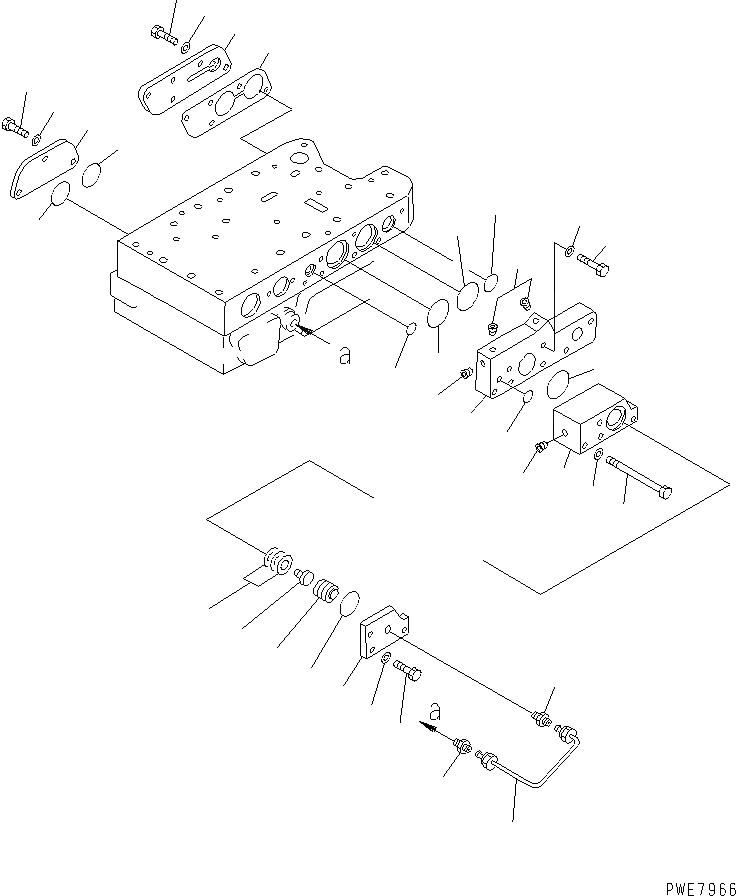 a

a

PWE7966