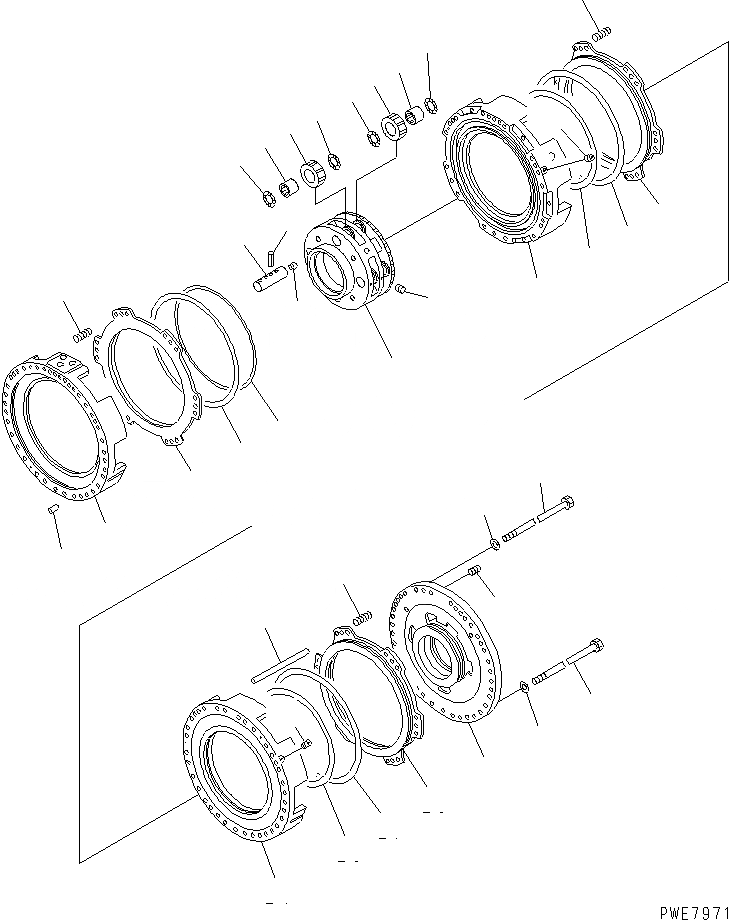 PWE7971