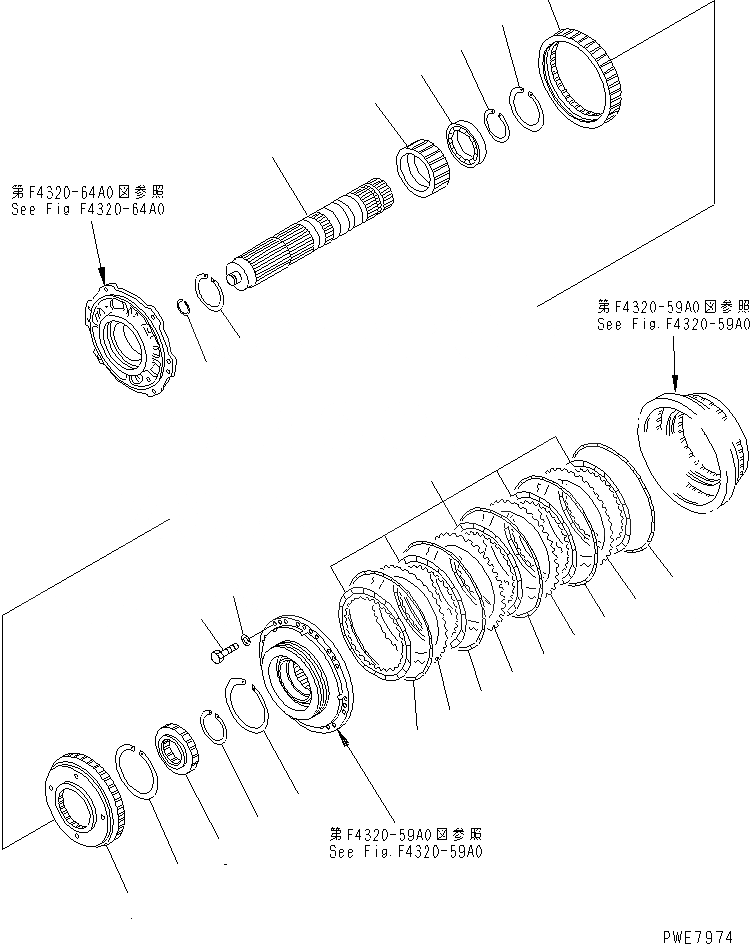 第F4320-64A0図参照
See Fig F4320-64A0

第F4320-59A0図参照
See Fig.F4320-59A0

第F4320-59A0図参照
See Fig.F4320-59A0

PWE7974